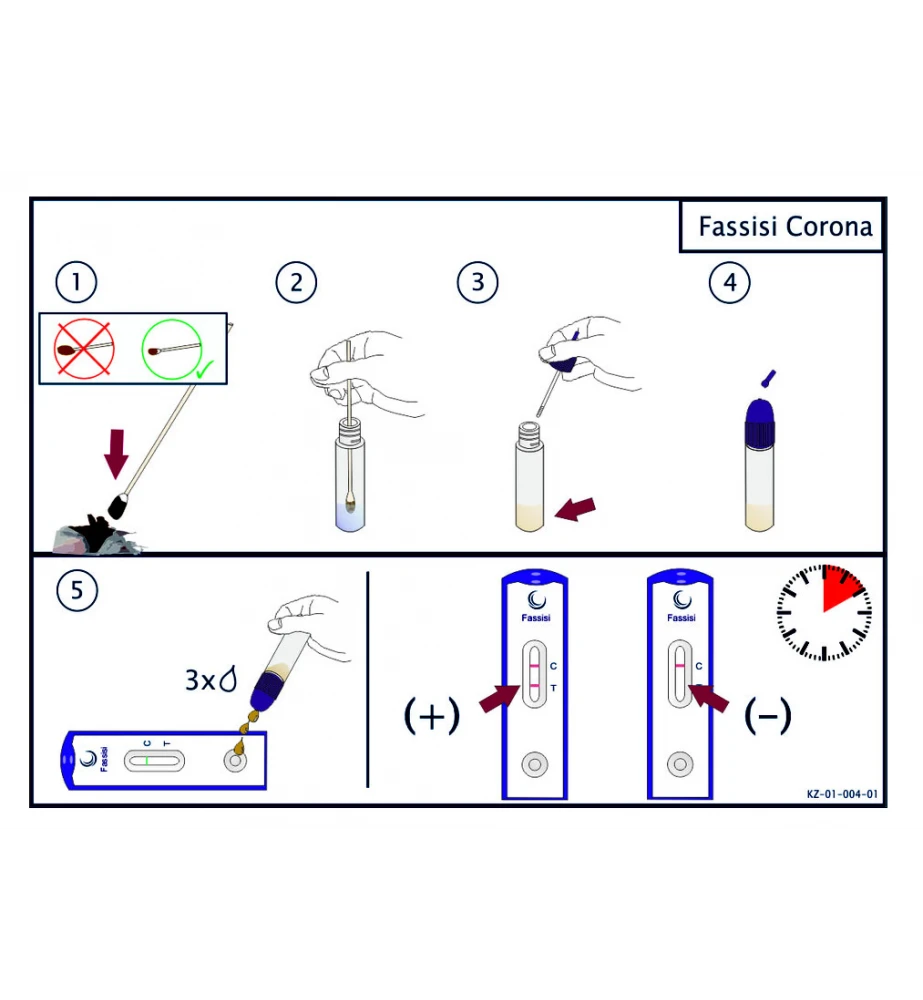 Fassisi Corona

1

2

3

4

5

3x

Fassisi

C T

(+)

Fassisi

C

T

Fassisi

C

(−)

KZ-01-004-01